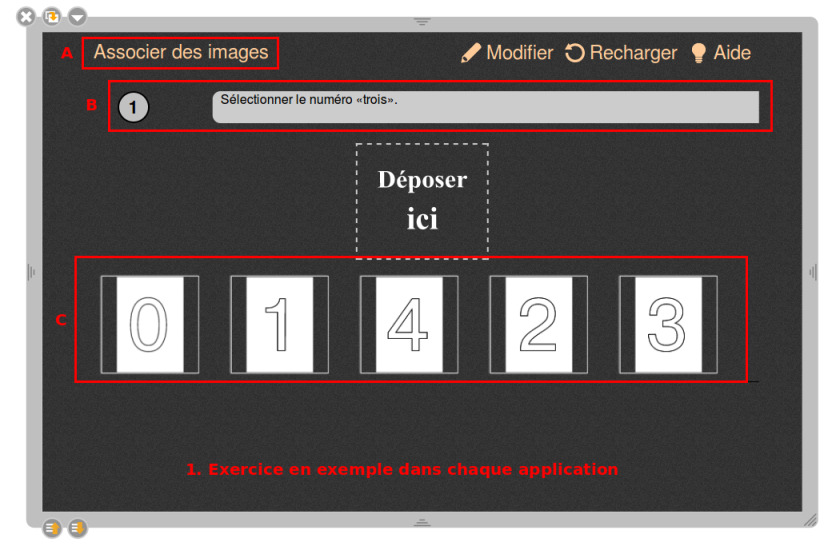 A Associer des images

Modifier Recharger Aide

B 1 Sélectionner le numéro «trois».

Déposer ici

C 0 1 4 2 3

1. Exercice en exemple dans chaque application